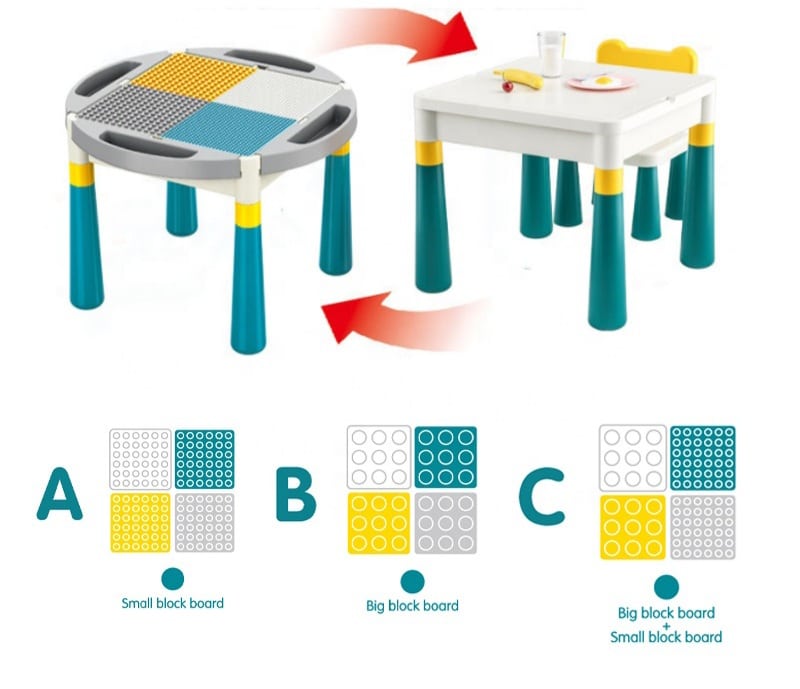 A

Small block board

B

Big block board

C

Big block board
+
Small block board